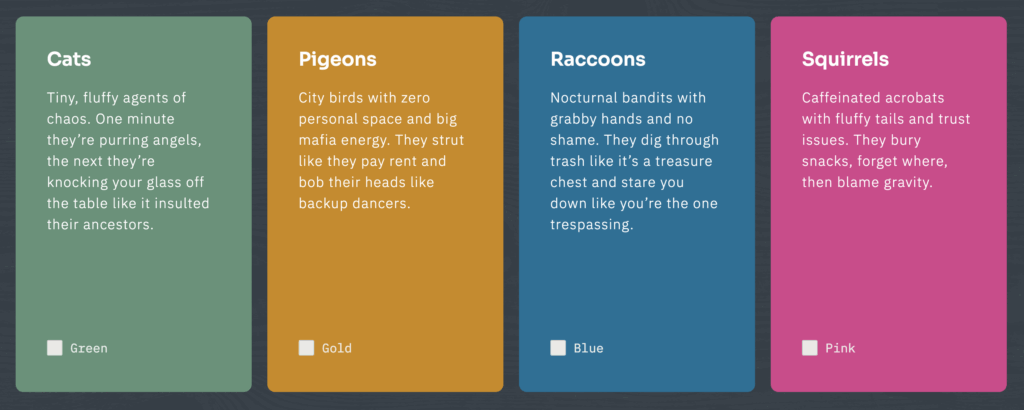 Cats

Tiny, fluffy agents of chaos. One minute they're purring angels, the next they're knocking your glass off the table like it insulted their ancestors.

Green

Pigeons

City birds with zero personal space and big mafia energy. They strut like they pay rent and bob their heads like backup dancers.

Gold

Raccoons

Nocturnal bandits with grabby hands and no shame. They dig through trash like it's a treasure chest and stare you down like you're the one trespassing.

Blue

Squirrels

Caffeinated acrobats with fluffy tails and trust issues. They bury snacks, forget where, then blame gravity.

Pink